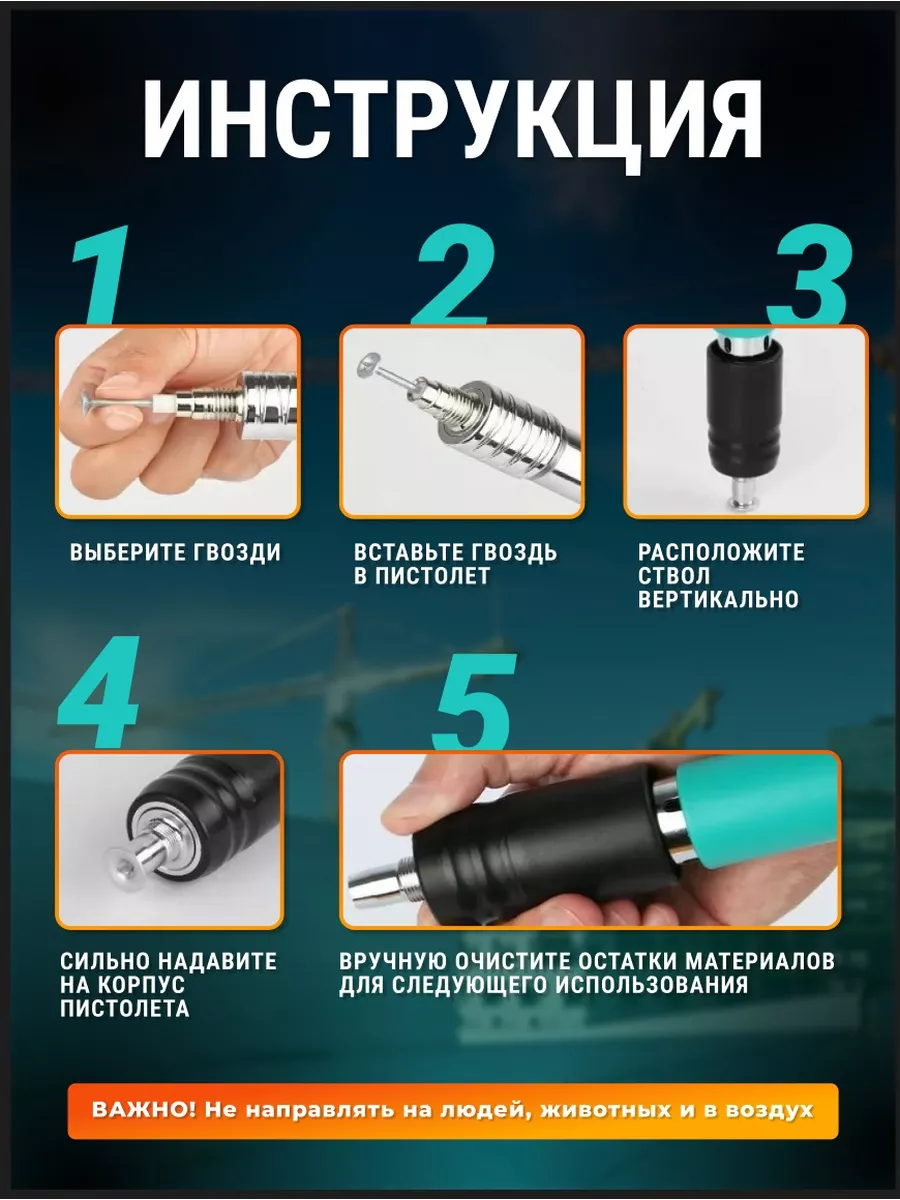 ИНСТРУКЦИЯ

1

ВЫБЕРИТЕ ГВОЗДИ

2

ВСТАВЬТЕ ГВОЗДЬ В ПИСТОЛЕТ

3

РАСПОЛОЖИТЕ СТВОЛ ВЕРТИКАЛЬНО

4

СИЛЬНО НАДАВИТЕ НА КОРПУС ПИСТОЛЕТА

5

ВРУЧНУЮ ОЧИСТИТЕ ОСТАТКИ МАТЕРИАЛОВ ДЛЯ СЛЕДУЮЩЕГО ИСПОЛЬЗОВАНИЯ

ВАЖНО! Не направлять на людей, животных и в воздух